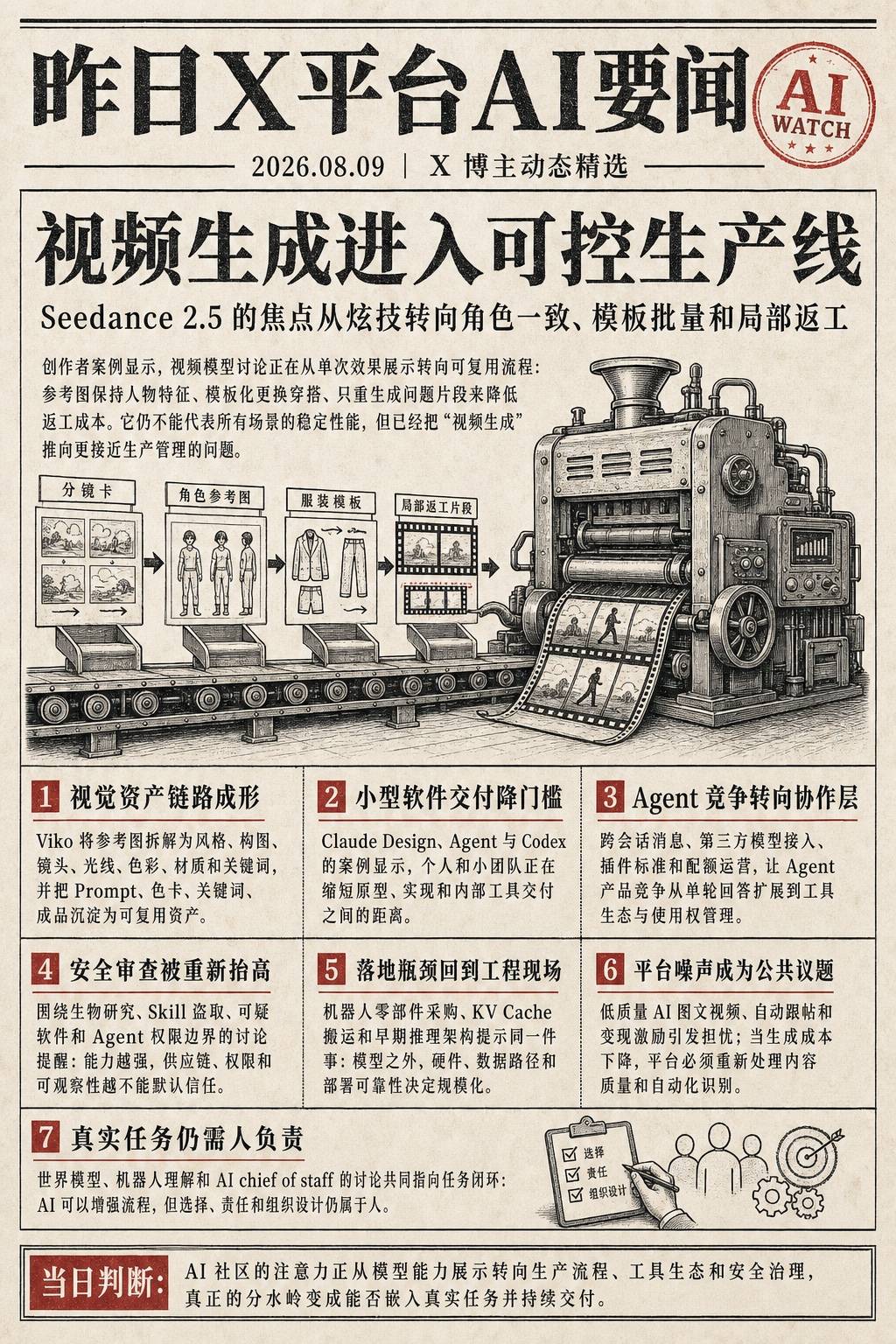 昨日X平台AI要闻

AI WATCH

2026.08.09 | X 博主动态精选

视频生成进入可控生产线

Seedance 2.5 的焦点从炫技转向角色一致、模板批量和局部返工

创作者案例显示，视频模型讨论正在从单次效果展示转向可复用流程：参考图保持人物特征、模板化更换穿搭、只重生成问题片段来降低返工成本。它仍不能代表所有场景的稳定性能，但已经把“视频生成”推向更接近生产管理的问题。

分镜卡

角色参考图

服装模板

局部返工片段

1 视觉资产链路成形

Viko 将参考图拆解为风格、构图、镜头、光线、色彩、材质和关键词，并把 Prompt、色卡、关键词、成品沉淀为可复用资产。

2 小型软件交付降门槛

Claude Design、Agent 与 Codex 的案例显示，个人和小团队正在缩短原型、实现和内部工具交付之间的距离。

3 Agent 竞争转向协作层

跨会话消息、第三方模型接入、插件标准和配额运营，让 Agent 产品竞争从单轮回答扩展到工具生态与使用权管理。

4 安全审查被重新抬高

围绕生物研究、Skill 盗取、可疑软件和 Agent 权限边界的讨论提醒：能力越强，供应链、权限和可观察性越不能默认信任。

5 落地瓶颈回到工程现场

机器人零部件采购、KV Cache 搬运和早期推理架构提示同一件事：模型之外，硬件、数据路径和部署可靠性决定规模化。

6 平台噪声成为公共议题

低质量 AI 图文视频、自动跟帖和变现激励引发担忧；当生成成本下降，平台必须重新处理内容质量和自动化识别。

7 真实任务仍需人负责

世界模型、机器人理解和 AI chief of staff 的讨论共同指向任务闭环：AI 可以增强流程，但选择、责任和组织设计仍属于人。

选择
责任
组织设计

当日判断：AI 社区的注意力正从模型能力展示转向生产流程、工具生态和安全治理，真正的分水岭变成能否嵌入真实任务并持续交付。